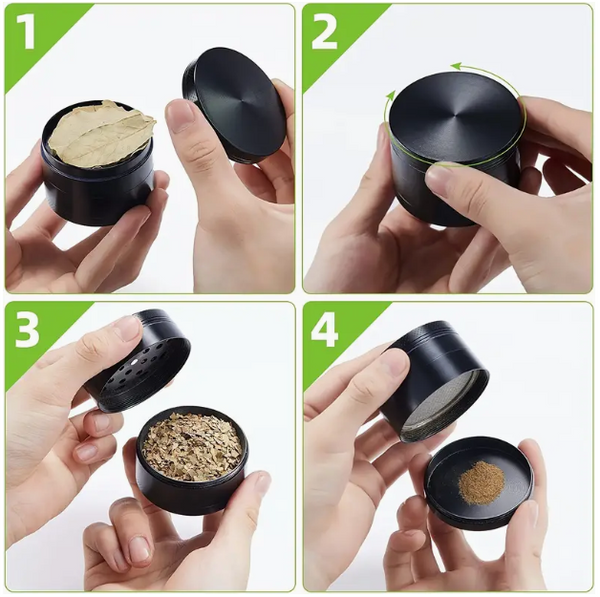 1

2

3

4